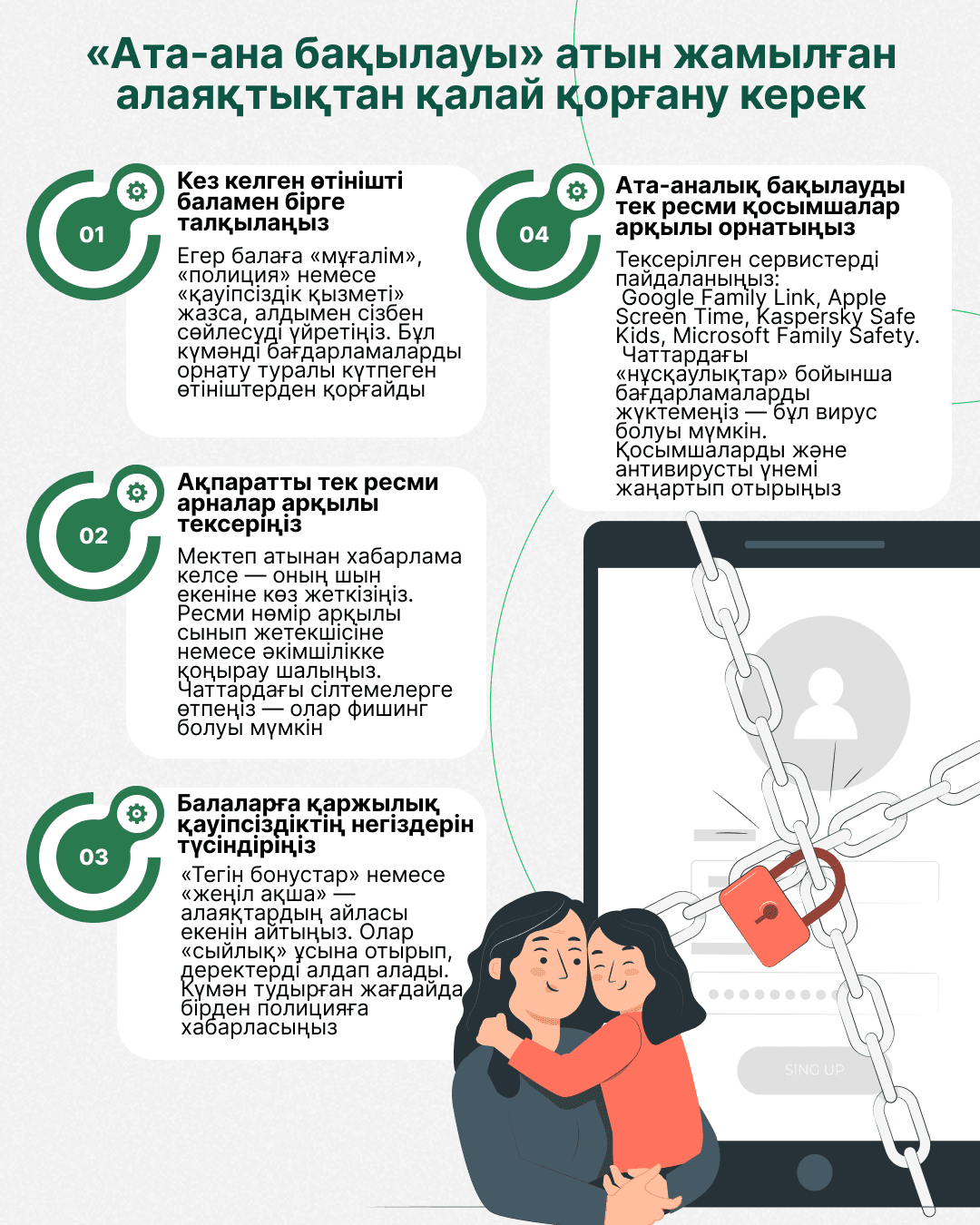 «Ата-ана бақылауы» атын жамылған алаяқтықтан қалай қорғану керек

01

Кез келген өтінішті баламен бірге талқылаңыз

Егер балаға «мұғалім», «полиция» немесе «қауіпсіздік қызметі» жазса, алдымен сізбен сөйлесуді үйретіңіз. Бұл күмәнді бағдарламаларды орнату туралы күтпеген өтініштерден қорғайды

02

Ақпаратты тек ресми арналар арқылы тексеріңіз

Мектеп атынан хабарлама келсе — оның шын екеніне көз жеткізіңіз. Ресми нөмір арқылы сынып жетекшісіне немесе әкімшілікке қоңырау шалыңыз. Чаттардағы сілтемелерге өтпеңіз — олар фишинг болуы мүмкін

03

Балаларға қаржылық қауіпсіздіктің негіздерін түсіндіріңіз

«Тегін бонустар» немесе «жеңіл ақша» — алаяқтардың айласы екенін айтыңыз. Олар «сыйлық» ұсына отырып, деректерді алдап алады. Күмән тудырған жағдайда бірден полицияға хабарласыңыз

04

Ата-аналық бақылауды тек ресми қосымшалар арқылы орнатыңыз

Тексерілген сервистерді пайдаланыңыз: Google Family Link, Apple Screen Time, Kaspersky Safe Kids, Microsoft Family Safety. Чаттардағы «нұсқаулықтар» бойынша бағдарламаларды жүктемеңіз — бұл вирус болуы мүмкін. Қосымшаларды және антивирусты үнемі жаңартып отырыңыз

SING UP